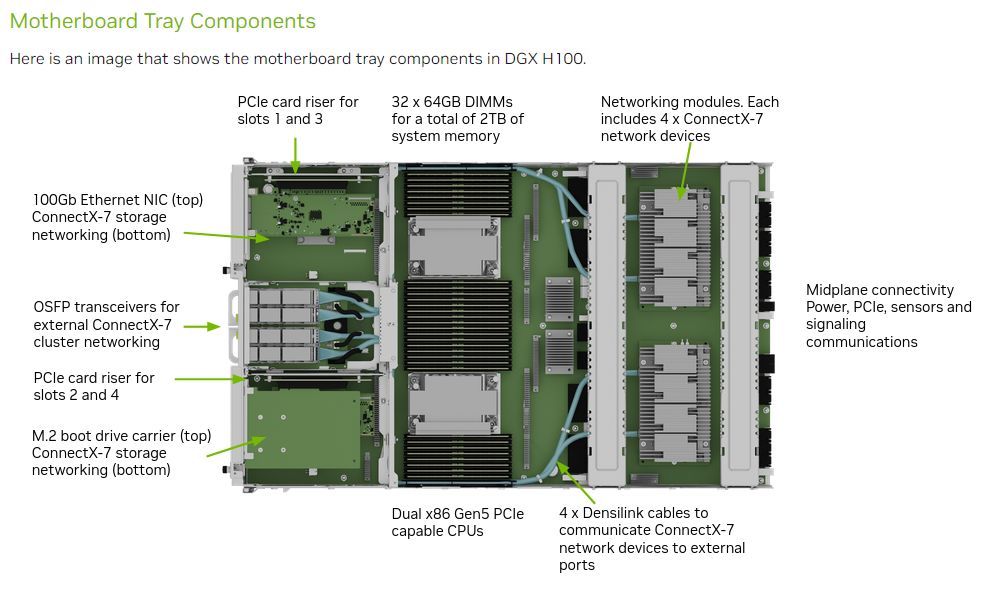 Motherboard Tray Components

Here is an image that shows the motherboard tray components in DGX H100.

PCIe card riser for slots 1 and 3

32 x 64GB DIMMs for a total of 2TB of system memory

Networking modules. Each includes 4 x ConnectX-7 network devices

100Gb Ethernet NIC (top) ConnectX-7 storage networking (bottom)

OSFP transceivers for external ConnectX-7 cluster networking

PCIe card riser for slots 2 and 4

M.2 boot drive carrier (top) ConnectX-7 storage networking (bottom)

Midplane connectivity Power, PCIe, sensors and signaling communications

Dual x86 Gen5 PCIe capable CPUs

4 x Densilink cables to communicate ConnectX-7 network devices to external ports